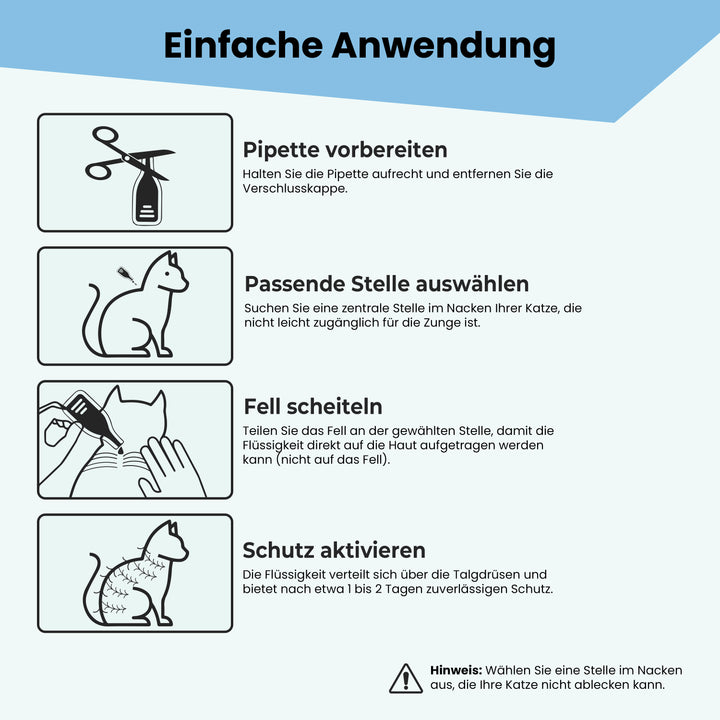 Einfache Anwendung

Pipette vorbereiten
Halten Sie die Pipette aufrecht und entfernen Sie die Verschlusskappe.

Passende Stelle auswählen
Suchen Sie eine zentrale Stelle im Nacken Ihrer Katze, die nicht leicht zugänglich für die Zunge ist.

Fell scheiteln
Teilen Sie das Fell an der gewählten Stelle, damit die Flüssigkeit direkt auf die Haut aufgetragen werden kann (nicht auf das Fell).

Schutz aktivieren
Die Flüssigkeit verteilt sich über die Talgdrüsen und bietet nach etwa 1 bis 2 Tagen zuverlässigen Schutz.

Hinweis: Wählen Sie eine Stelle im Nacken aus, die Ihre Katze nicht ablecken kann.