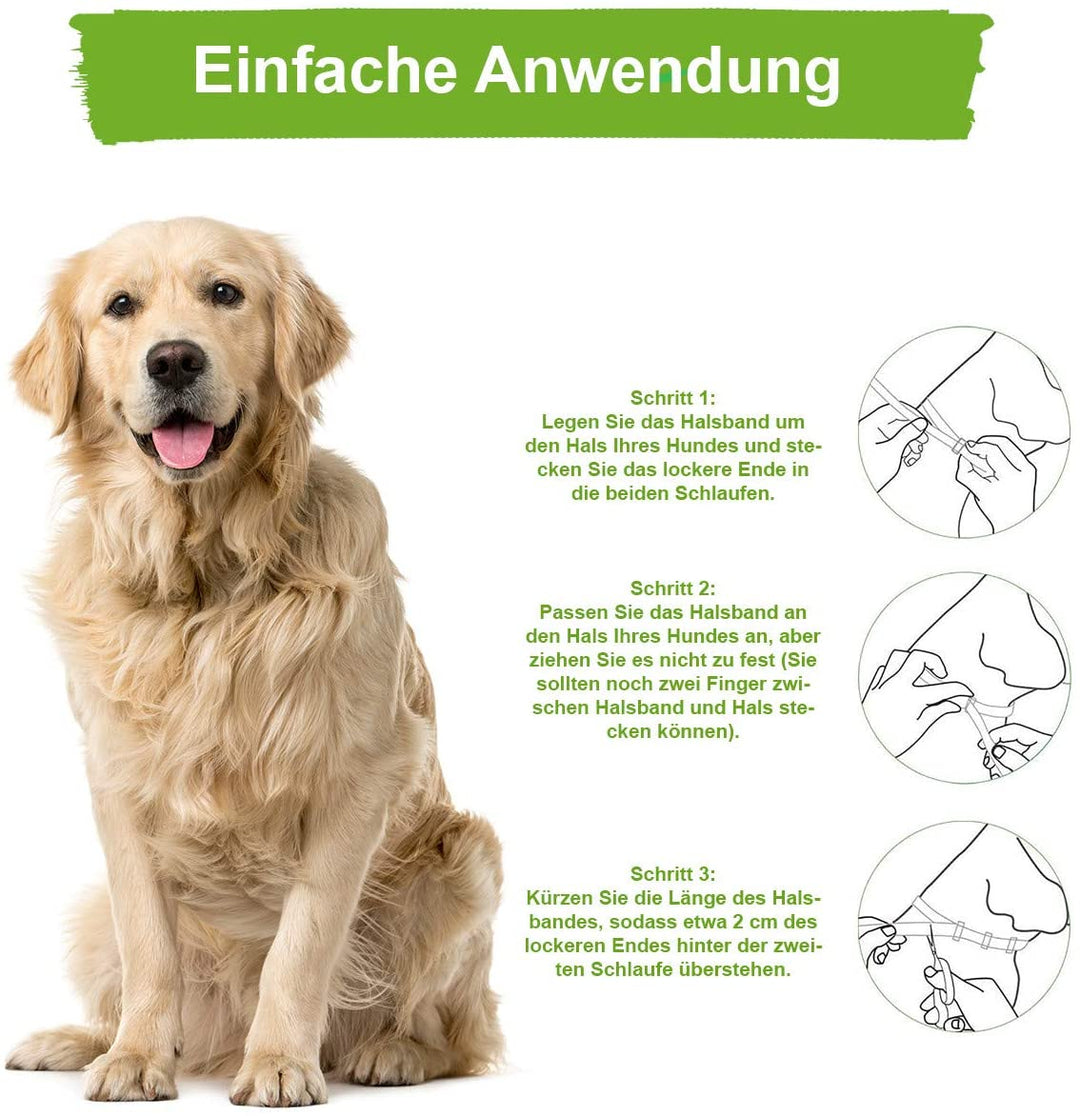 Einfache Anwendung

Schritt 1:
Legen Sie das Halsband um den Hals Ihres Hundes und stecken Sie das lockere Ende in die beiden Schlaufen.

Schritt 2:
Passen Sie das Halsband an den Hals Ihres Hundes an, aber ziehen Sie es nicht zu fest (Sie sollten noch zwei Finger zwischen Halsband und Hals stecken können).

Schritt 3:
Kürzen Sie die Länge des Halsbandes, sodass etwa 2 cm des lockeren Endes hinter der zweiten Schlaufe überstehen.