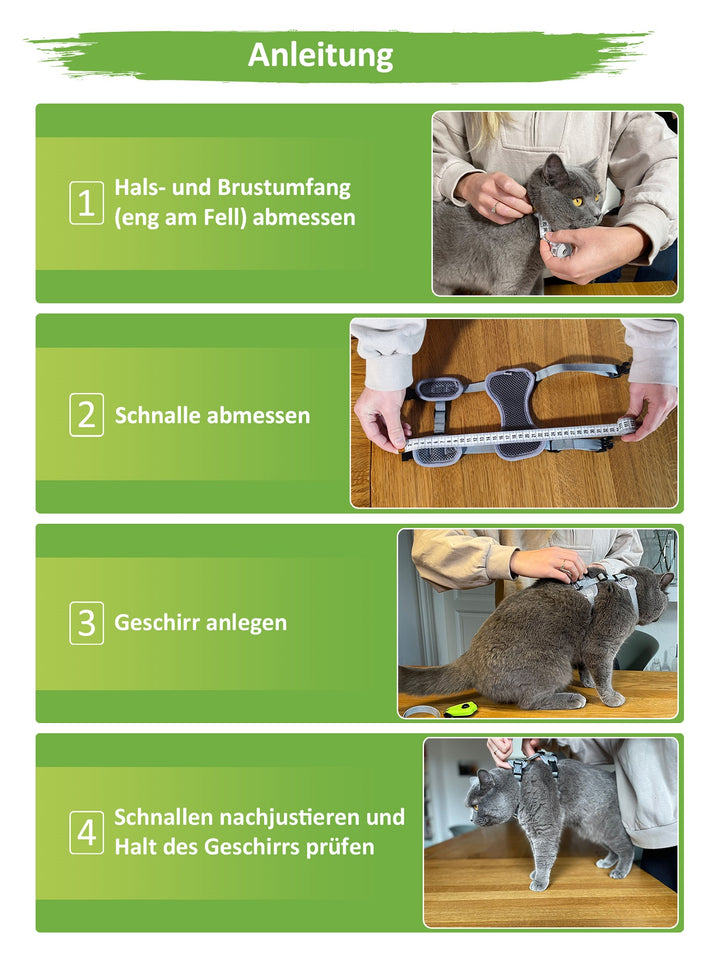 Anleitung

1 Hals- und Brustumfang (eng am Fell) abmessen

2 Schnalle abmessen

3 Geschirr anlegen

4 Schnallen nachjustieren und Halt des Geschirrs prüfen